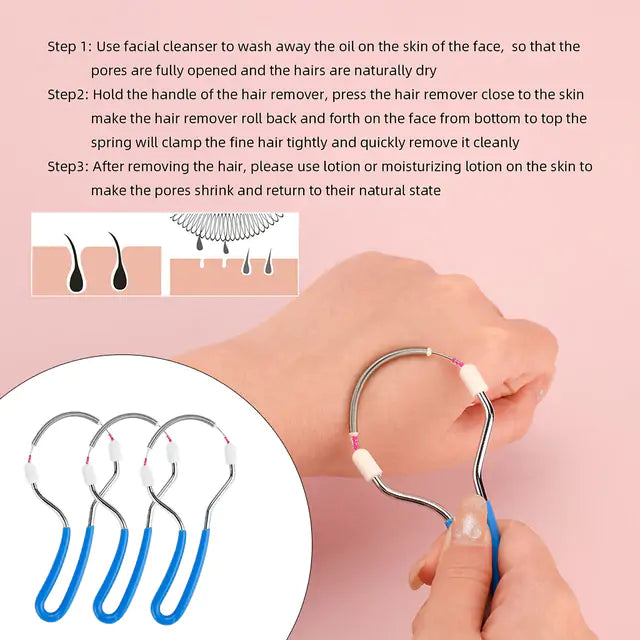 Step 1: Use facial cleanser to wash away the oil on the skin of the face, so that the pores are fully opened and the hairs are naturally dry

Step2: Hold the handle of the hair remover, press the hair remover close to the skin make the hair remover roll back and forth on the face from bottom to top the spring will clamp the fine hair tightly and quickly remove it cleanly

Step3: After removing the hair, please use lotion or moisturizing lotion on the skin to make the pores shrink and return to their natural state